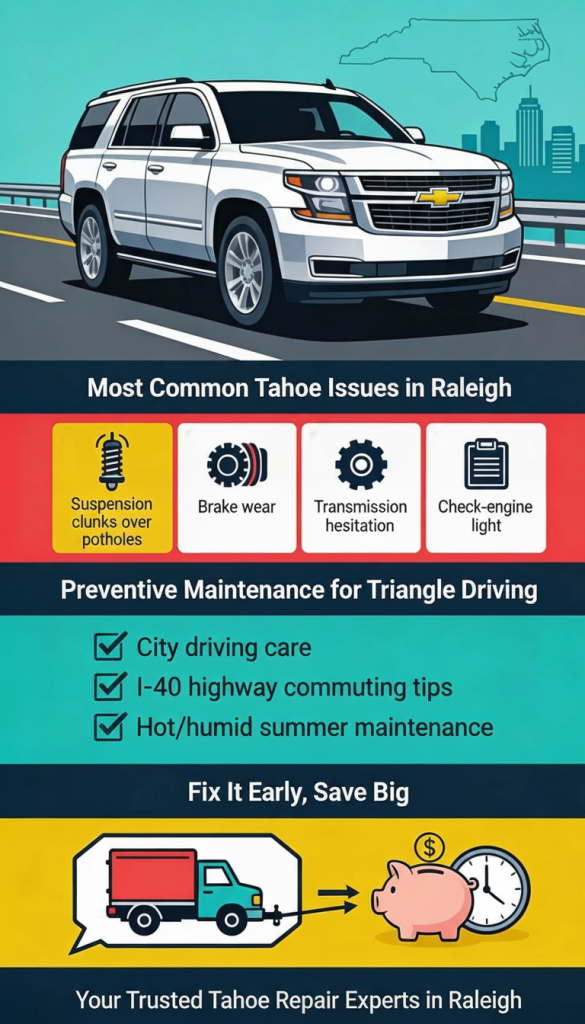 Most Common Tahoe Issues in Raleigh

Suspension clunks over potholes

Brake wear

Transmission hesitation

Check-engine light

Preventive Maintenance for Triangle Driving

City driving care

I-40 highway commuting tips

Hot/humid summer maintenance

Fix It Early, Save Big

$

Your Trusted Tahoe Repair Experts in Raleigh